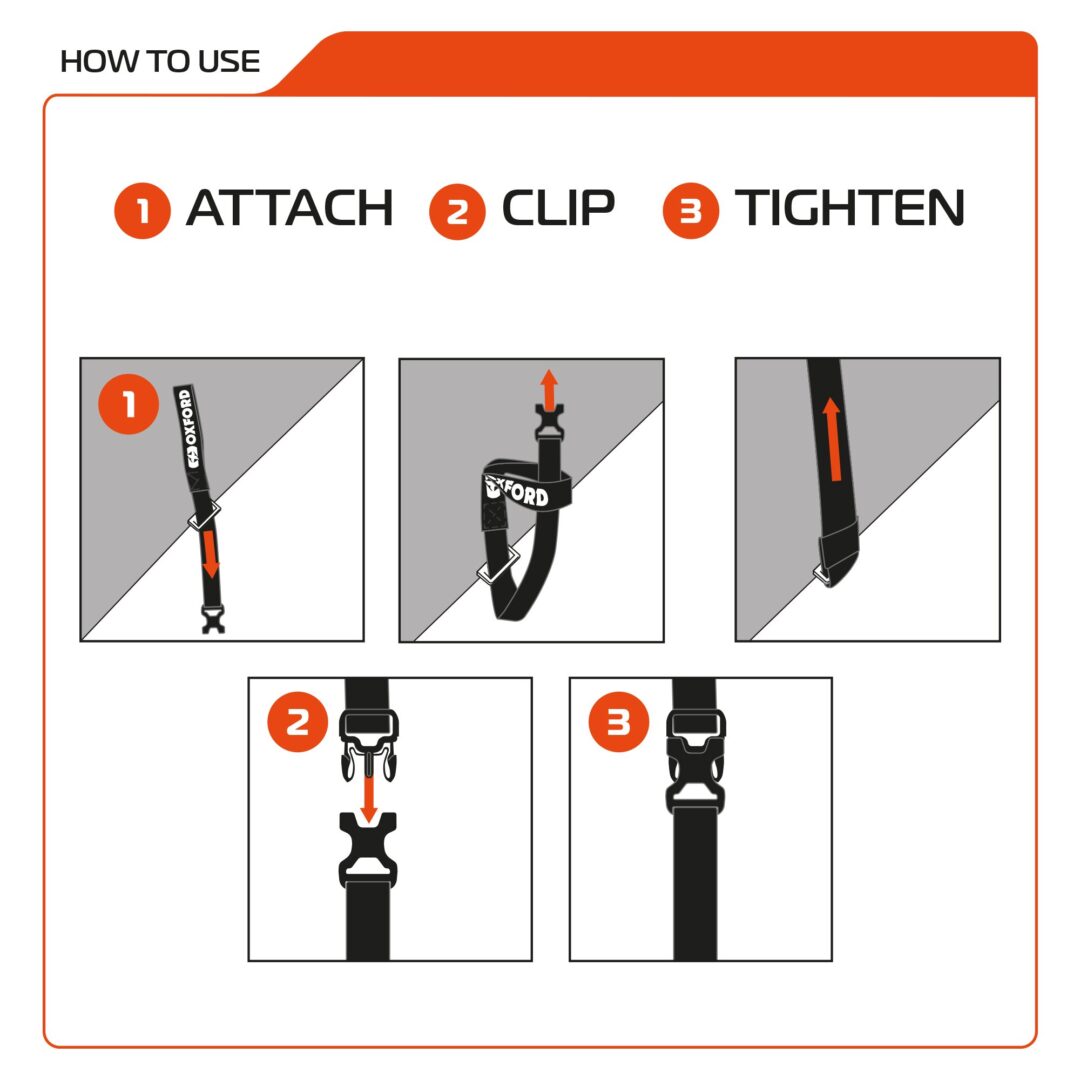 HOW TO USE

1 ATTACH 2 CLIP 3 TIGHTEN

1

OXFORD

OXFORD

2

3